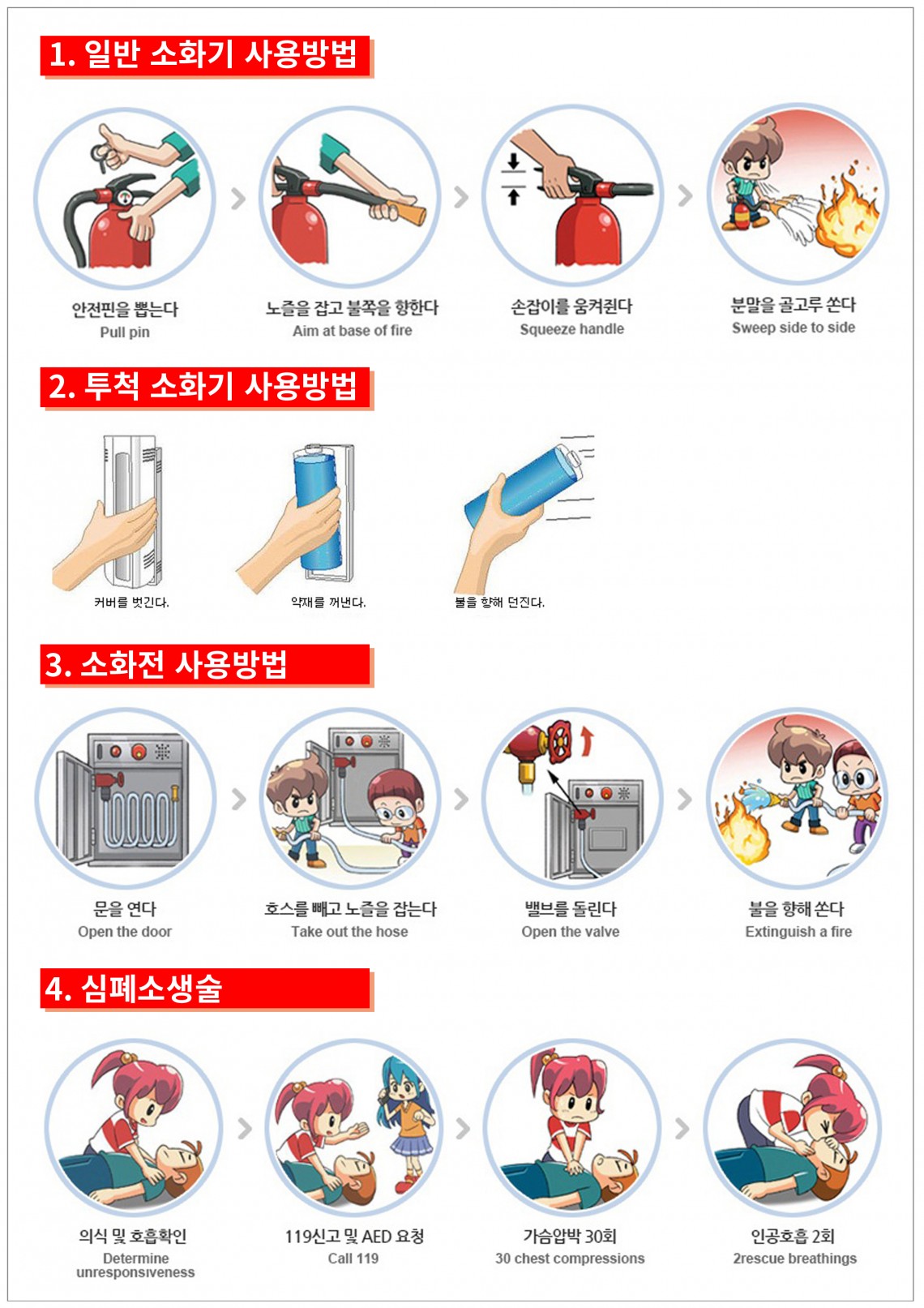 1. 일반 소화기 사용방법

안전핀을 뽑는다
Pull pin

노즐을 잡고 불쪽을 향한다
Aim at base of fire

손잡이를 움켜쥔다
Squeeze handle

분말을 골고루 쏜다
Sweep side to side

2. 투척 소화기 사용방법

커버를 벗긴다.

약재를 꺼낸다.

불을 향해 던진다.

3. 소화전 사용방법

문을 연다
Open the door

호스를 빼고 노즐을 잡는다
Take out the hose

밸브를 돌린다
Open the valve

불을 향해 쏜다
Extinguish a fire

4. 심폐소생술

의식 및 호흡확인
Determine unresponsiveness

119신고 및 AED 요청
Call 119

가슴압박 30회
30 chest compressions

인공호흡 2회
2rescue breathings